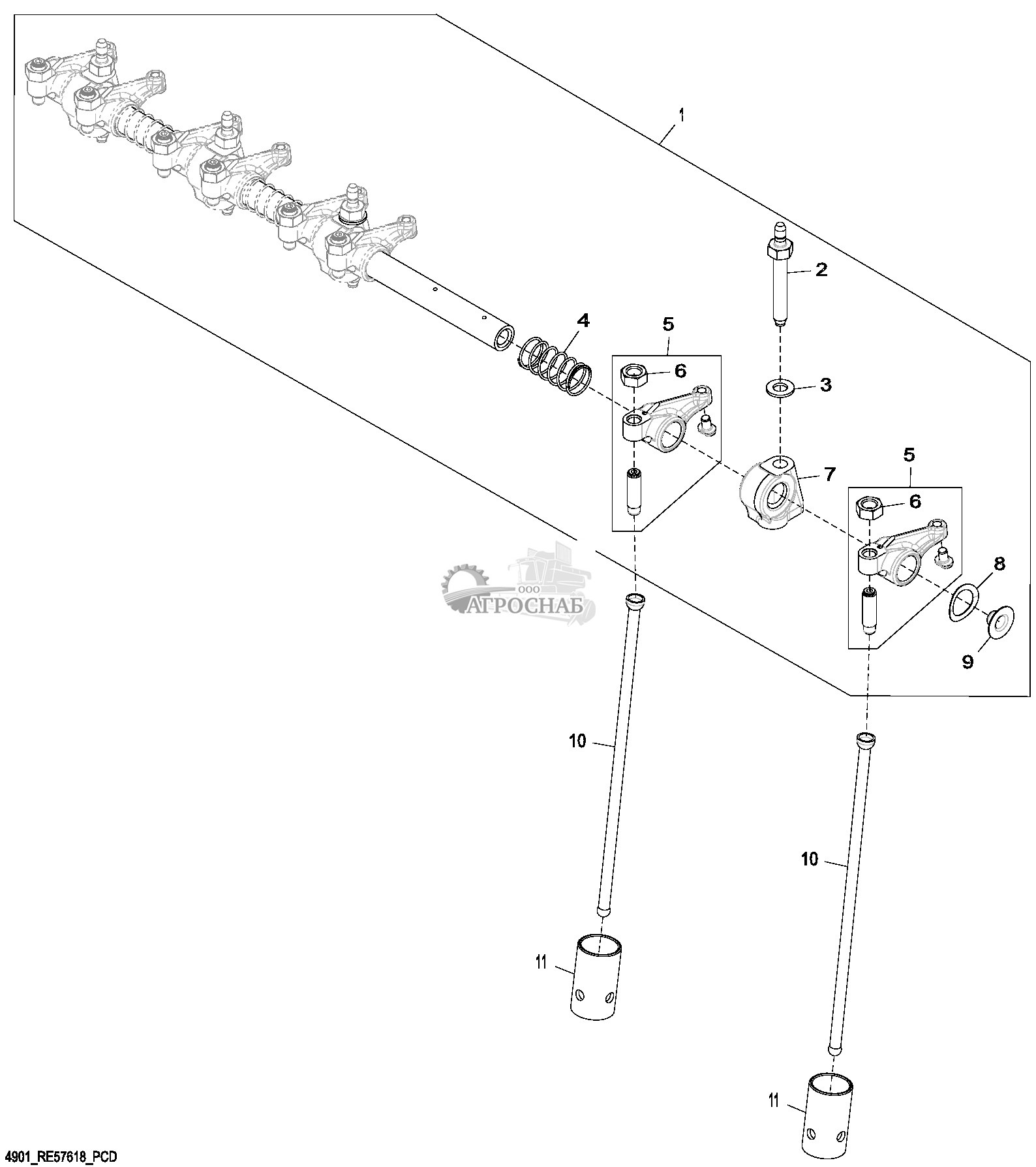 1
2
4
5
6
3
7
5
6
8
9
ООО
АГРОСНАБ
10
10
11
11
4901_RE57618_PCD